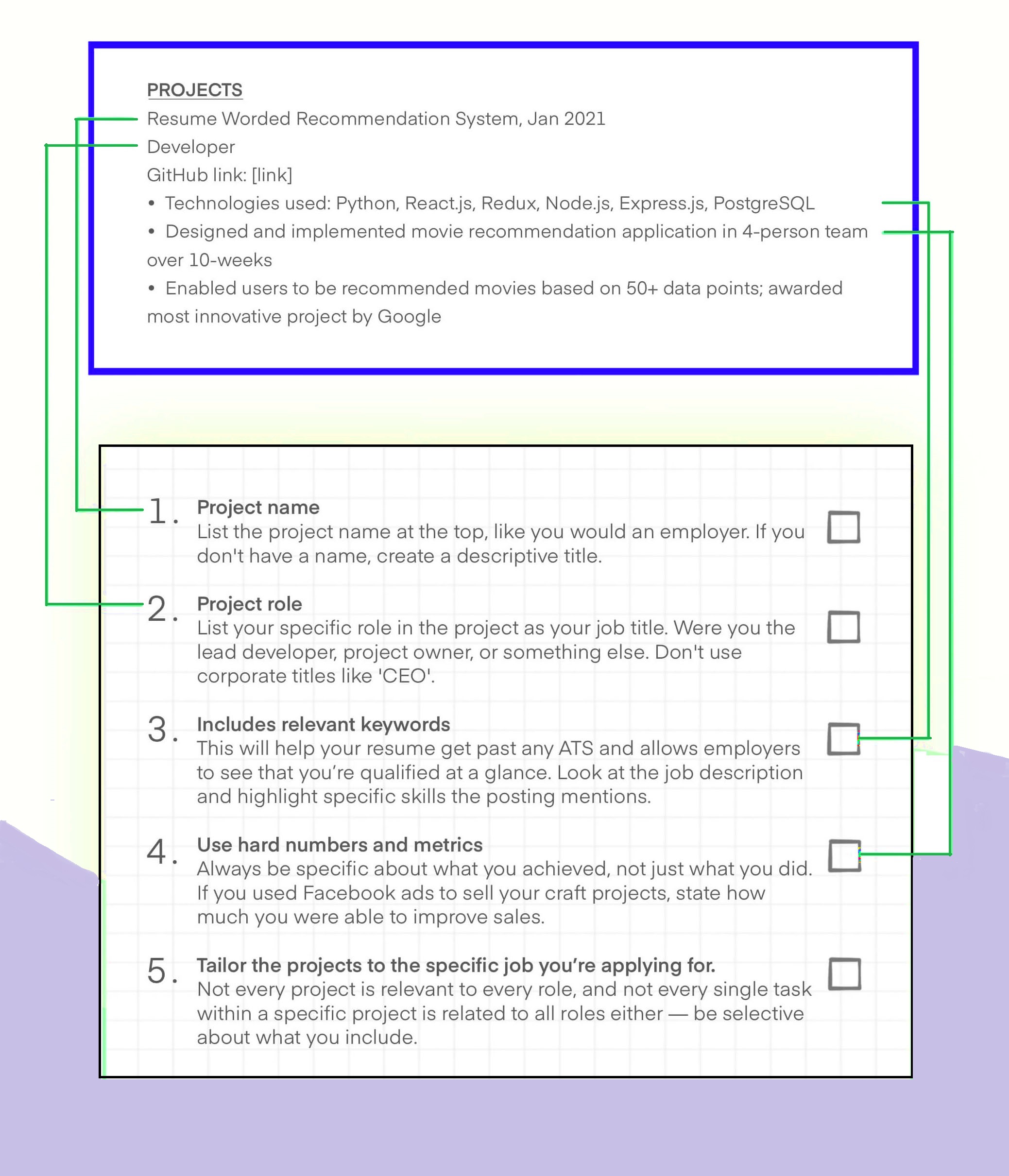 PROJECTS
Resume Worded Recommendation System, Jan 2021
Developer
GitHub link: [link]
• Technologies used: Python, React.js, Redux, Node.js, Express.js, PostgreSQL
• Designed and implemented movie recommendation application in 4-person team over 10-weeks
• Enabled users to be recommended movies based on 50+ data points; awarded most innovative project by Google

1. Project name
List the project name at the top, like you would an employer. If you don't have a name, create a descriptive title.

2. Project role
List your specific role in the project as your job title. Were you the lead developer, project owner, or something else. Don't use corporate titles like 'CEO'.

3. Includes relevant keywords
This will help your resume get past any ATS and allows employers to see that you're qualified at a glance. Look at the job description and highlight specific skills the posting mentions.

4. Use hard numbers and metrics
Always be specific about what you achieved, not just what you did. If you used Facebook ads to sell your craft projects, state how much you were able to improve sales.

5. Tailor the projects to the specific job you're applying for.
Not every project is relevant to every role, and not every single task within a specific project is related to all roles either — be selective about what you include.